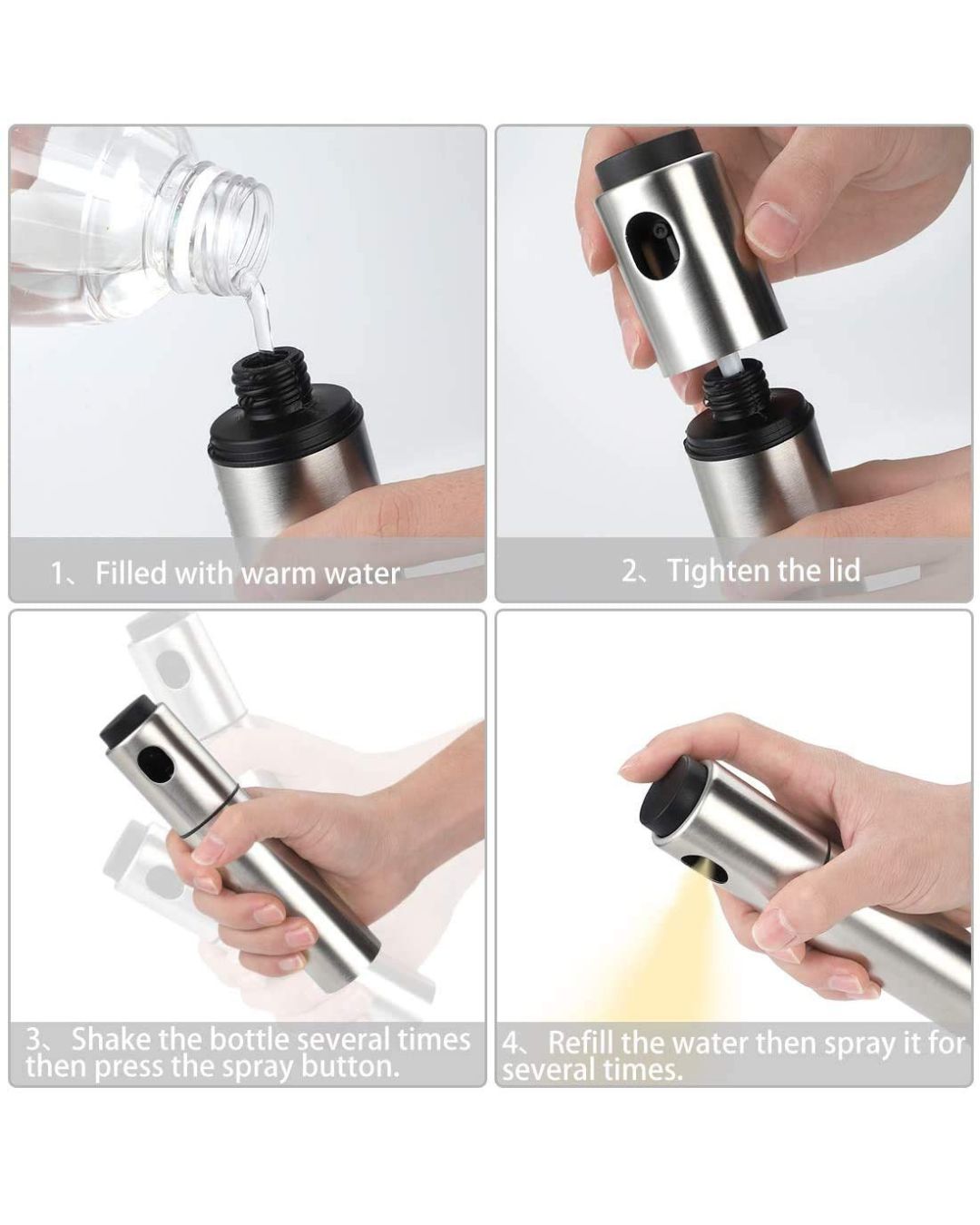 1、Filled with warm water

2、Tighten the lid

3、Shake the bottle several times then press the spray button.

4、Refill the water then spray it for several times.