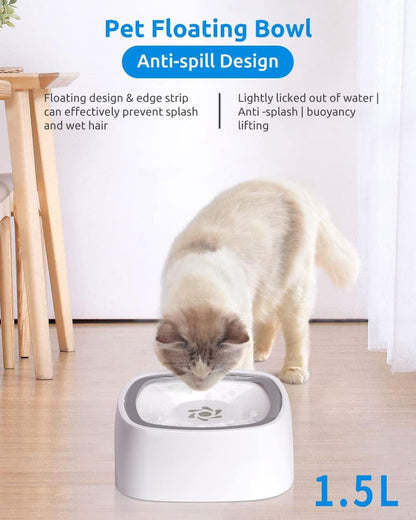 Pet Floating Bowl

Anti-spill Design

Floating design & edge strip can effectively prevent splash and wet hair

Lightly licked out of water | Anti -splash | buoyancy lifting

1.5L