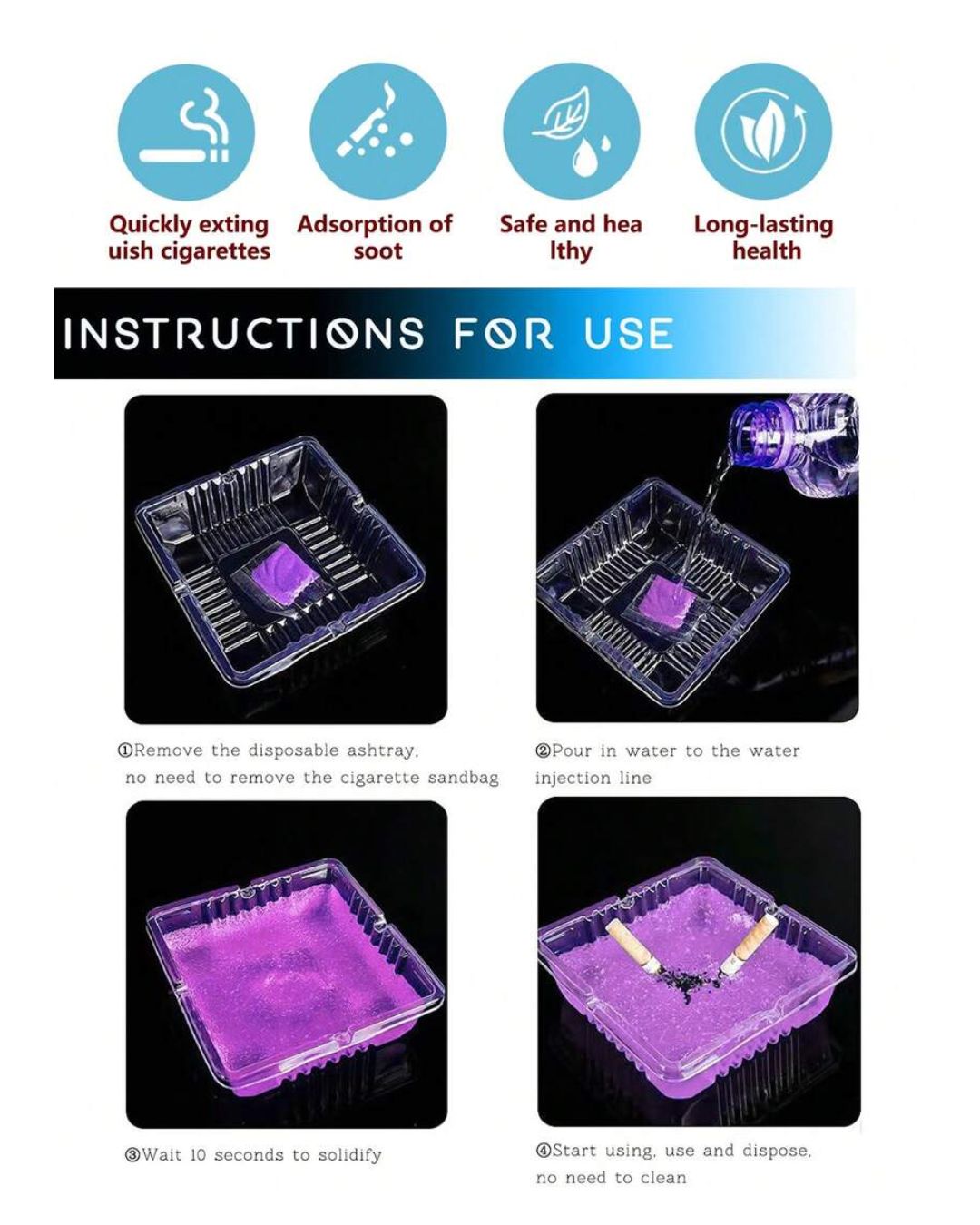 Quickly exting uish cigarettes

Adsorption of soot

Safe and hea lthy

Long-lasting health

INSTRUCTIONS FOR USE

①Remove the disposable ashtray, no need to remove the cigarette sandbag

②Pour in water to the water injection line

③Wait 10 seconds to solidify

④Start using, use and dispose, no need to clean