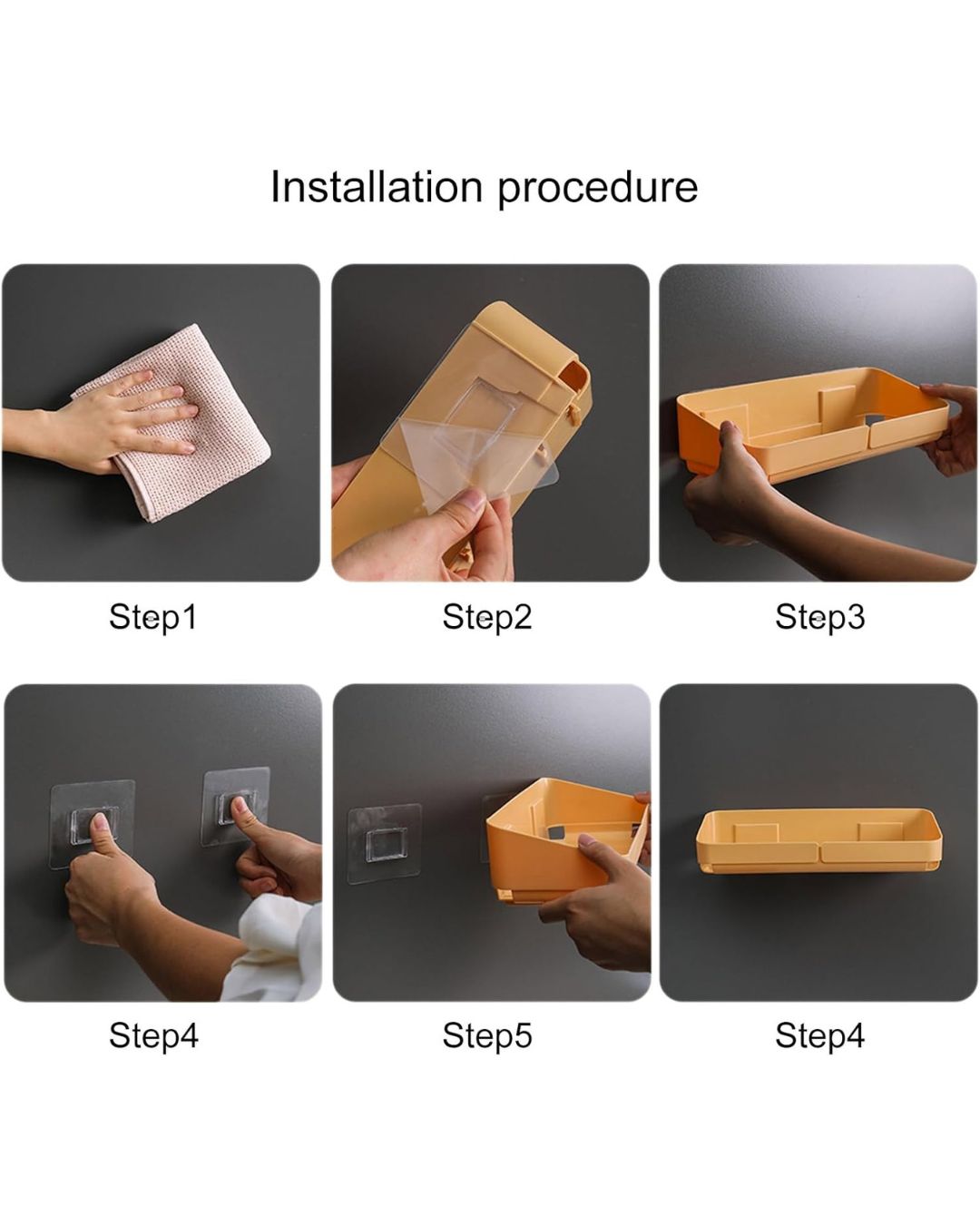 Installation procedure

Step1

Step2

Step3

Step4

Step5

Step4