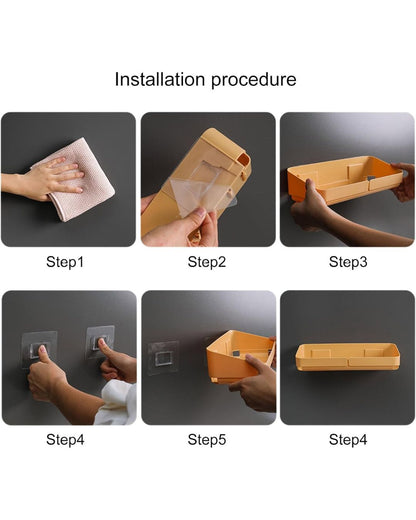 Installation procedure

Step1

Step2

Step3

Step4

Step5

Step4