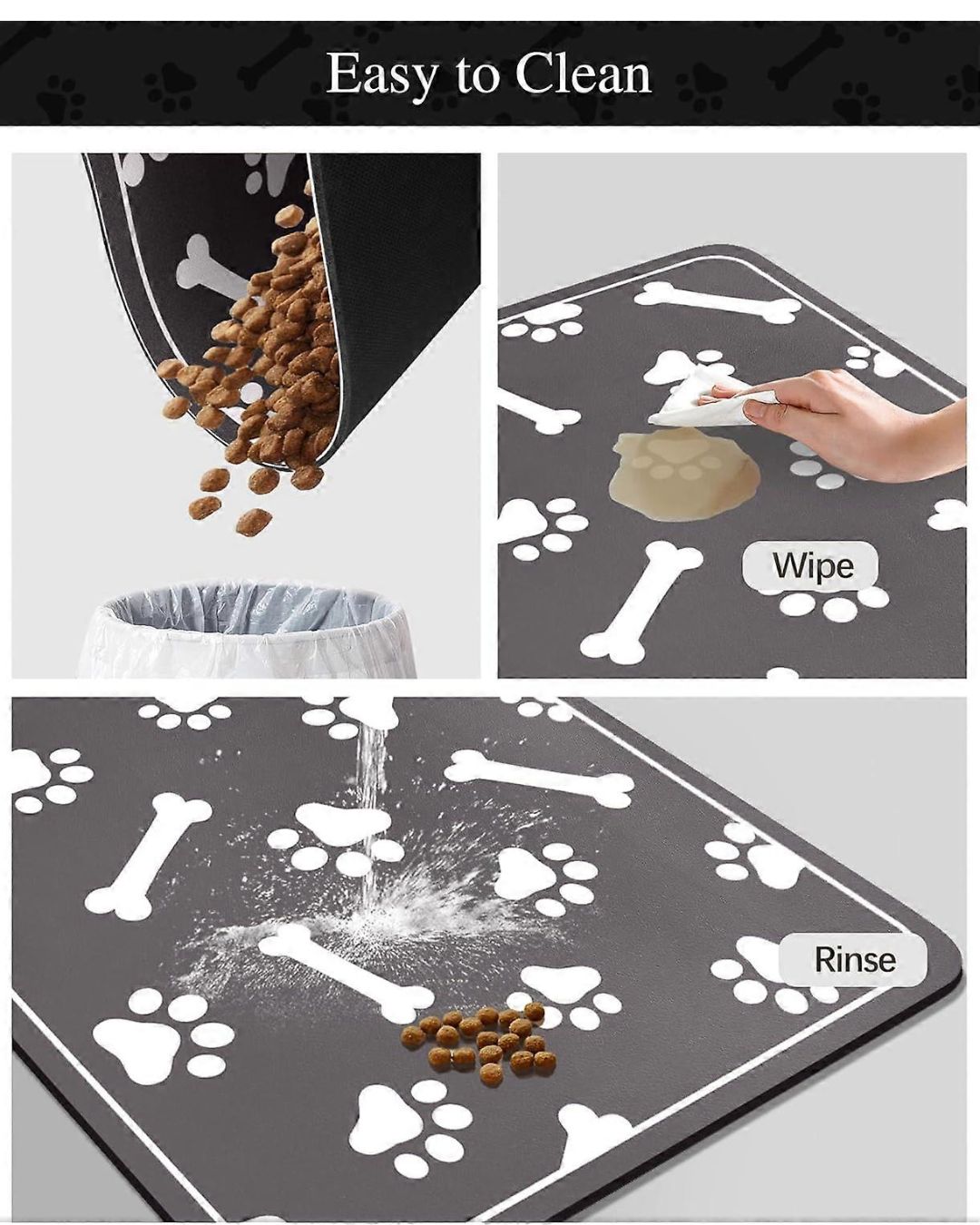 Easy to Clean

Wipe

Rinse