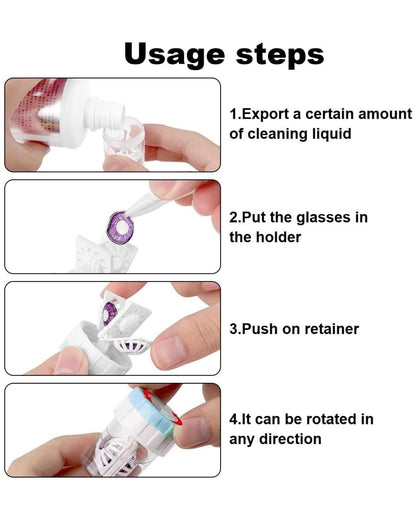 Usage steps

1.Export a certain amount of cleaning liquid

2.Put the glasses in the holder

3.Push on retainer

4.It can be rotated in any direction