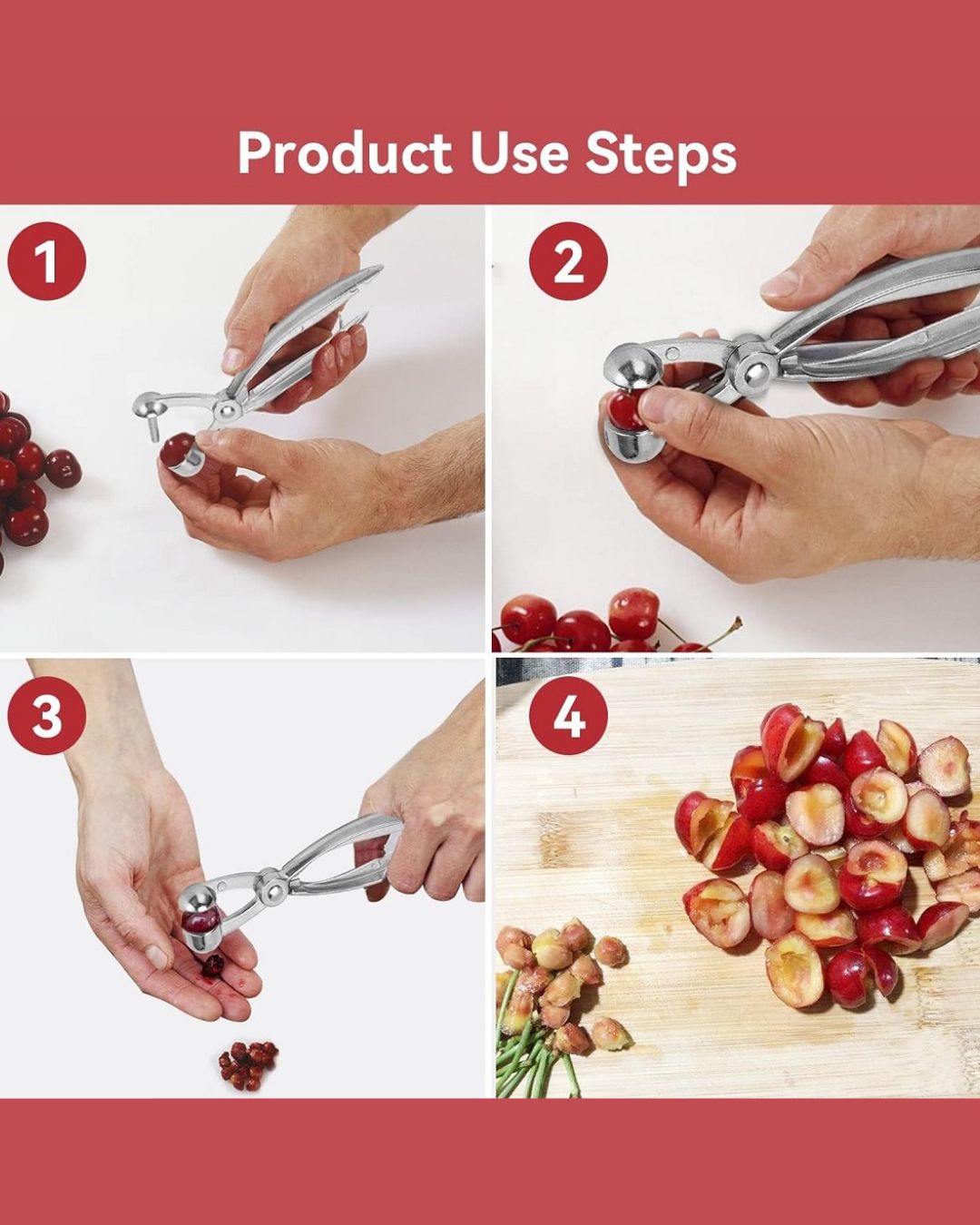 Product Use Steps

1

2

3

4