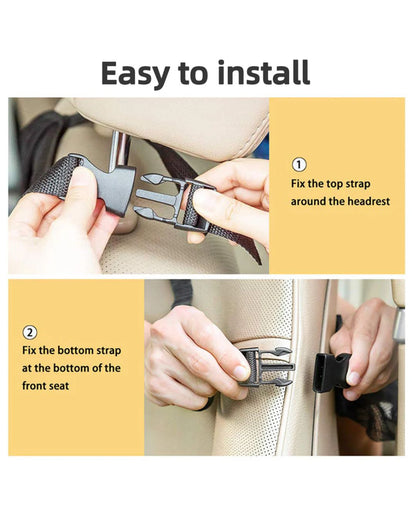 Easy to install

①
Fix the top strap around the headrest

②
Fix the bottom strap at the bottom of the front seat