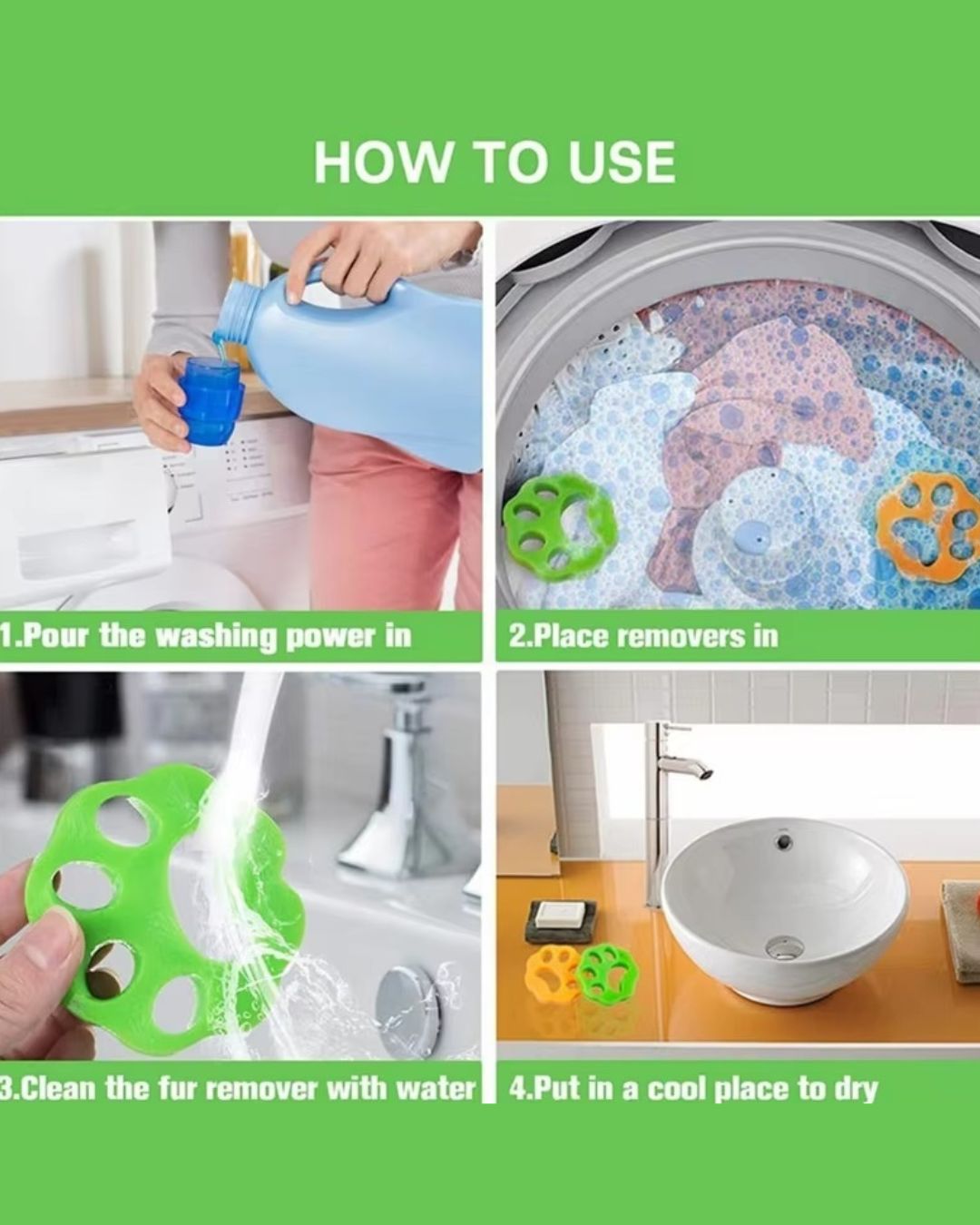 HOW TO USE

1.Pour the washing power in

2.Place removers in

3.Clean the fur remover with water

4.Put in a cool place to dry