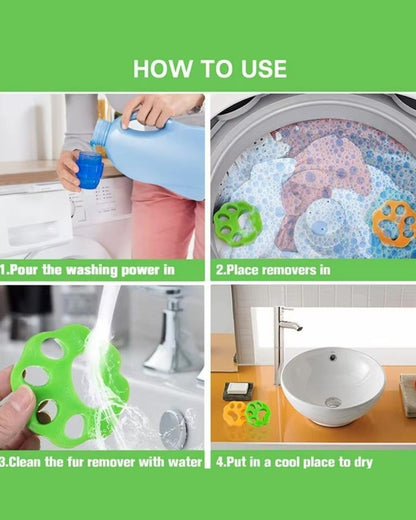 HOW TO USE

1.Pour the washing power in

2.Place removers in

3.Clean the fur remover with water

4.Put in a cool place to dry