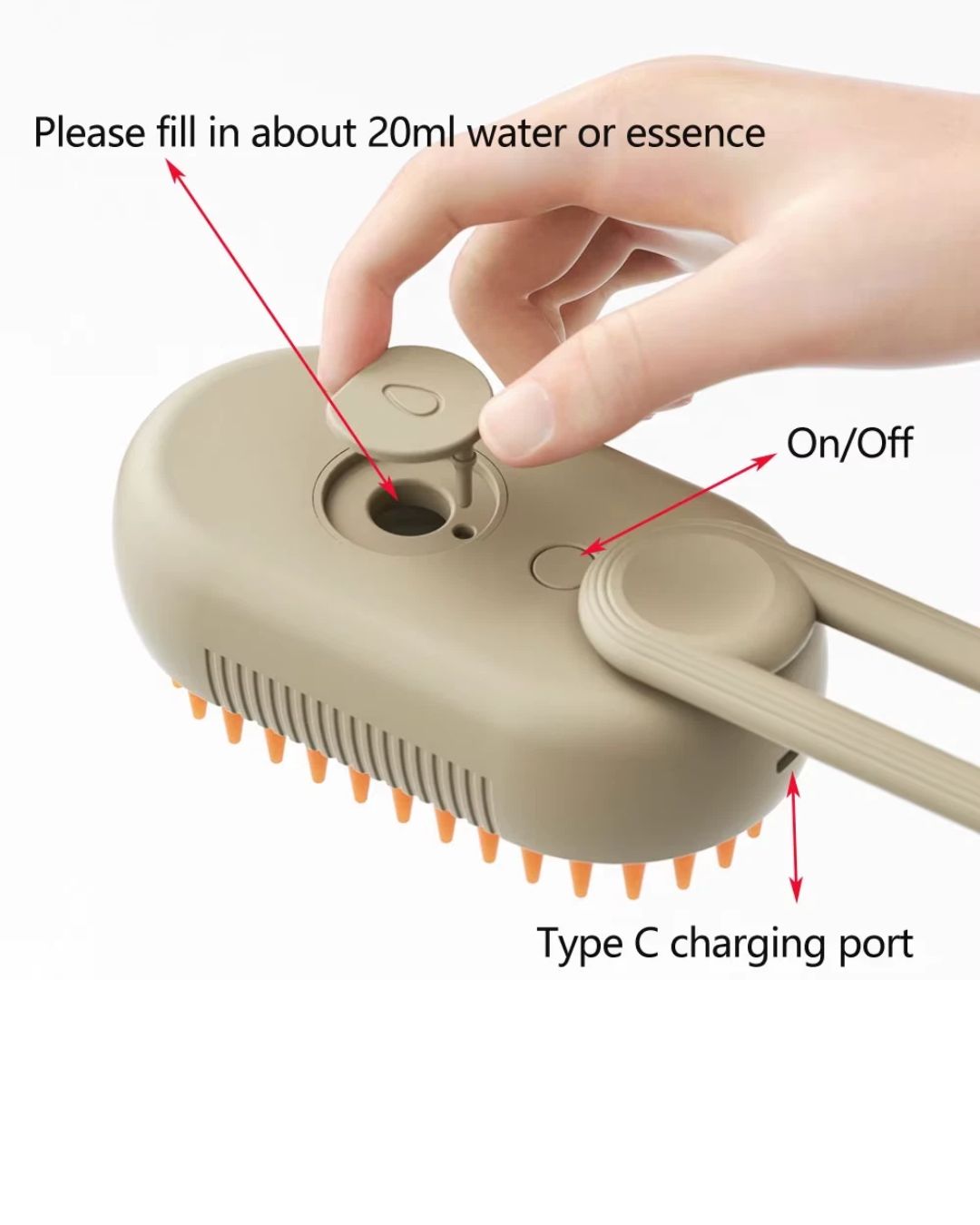 Please fill in about 20ml water or essence

On/Off

Type C charging port