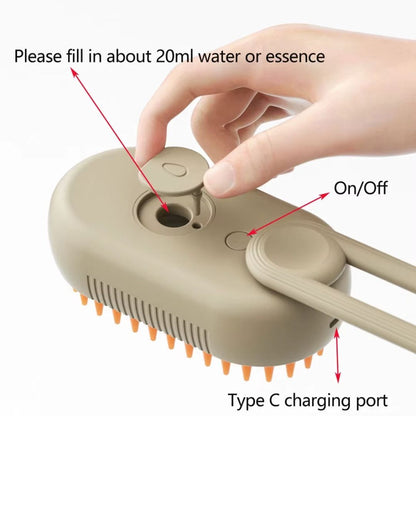 Please fill in about 20ml water or essence

On/Off

Type C charging port