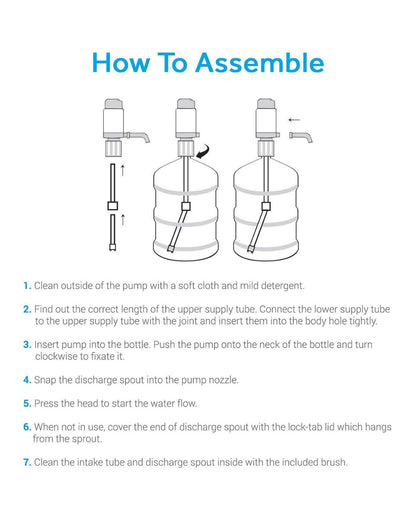 How To Assemble

1. Clean outside of the pump with a soft cloth and mild detergent.

2. Find out the correct length of the upper supply tube. Connect the lower supply tube to the upper supply tube with the joint and insert them into the body hole tightly.

3. Insert pump into the bottle. Push the pump onto the neck of the bottle and turn clockwise to fixate it.

4. Snap the discharge spout into the pump nozzle.

5. Press the head to start the water flow.

6. When not in use, cover the end of discharge spout with the lock-tab lid which hangs from the sprout.

7. Clean the intake tube and discharge spout inside with the included brush.