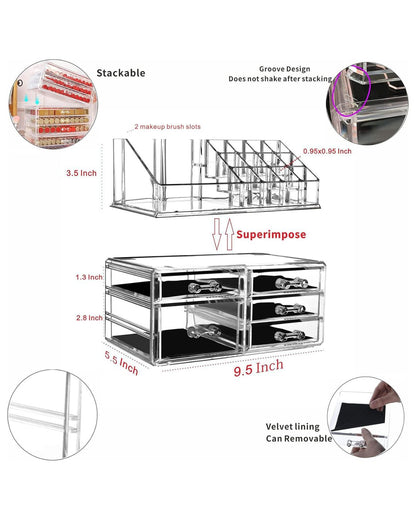 Stackable

Groove Design
Does not shake after stacking

2 makeup brush slots

0.95x0.95 Inch

3.5 Inch

Superimpose

1.3 Inch

2.8 Inch

5.5 Inch

9.5 Inch

Velvet lining
Can Removable