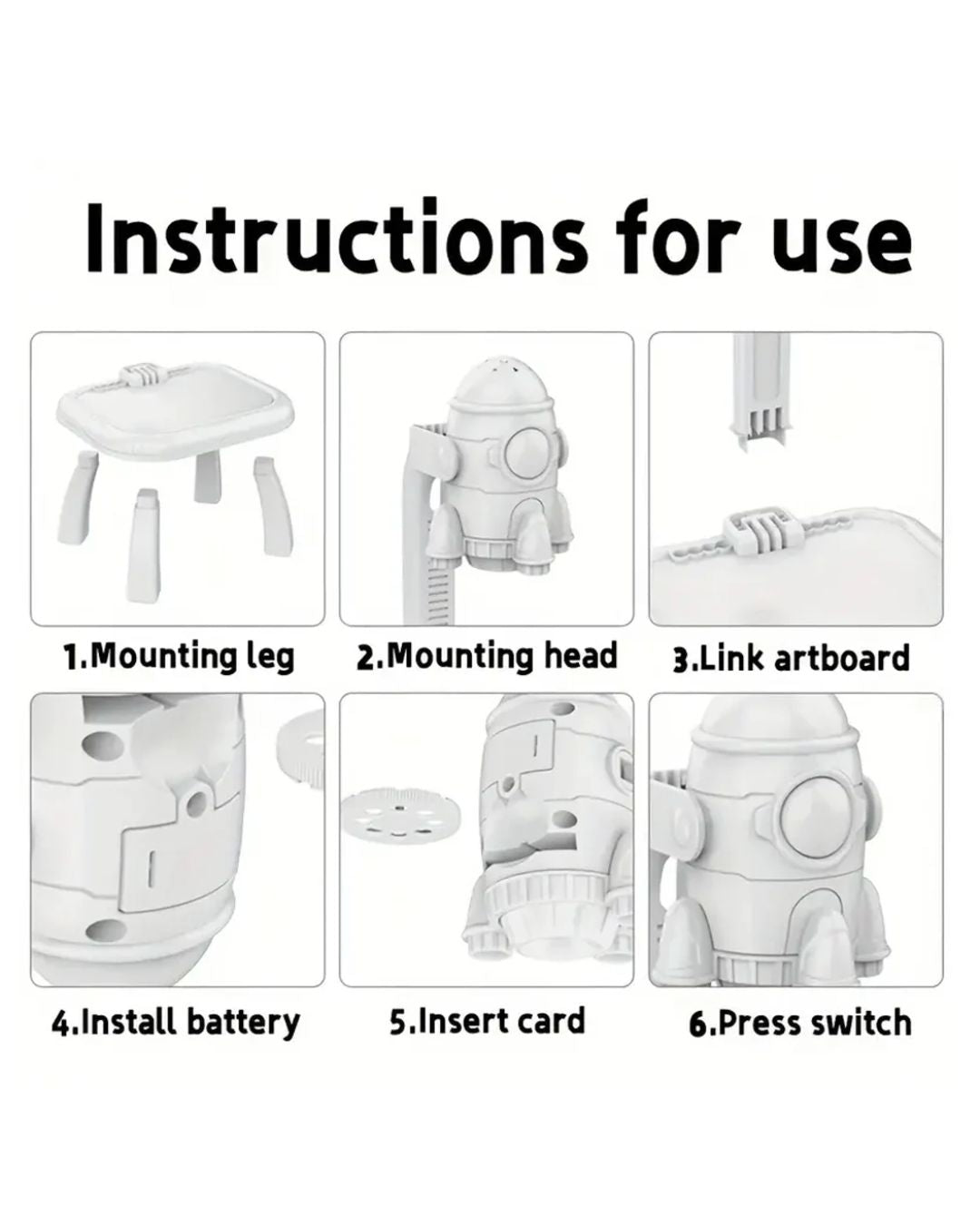 Instructions for use

1.Mounting leg

2.Mounting head

3.Link artboard

4.Install battery

5.Insert card

6.Press switch