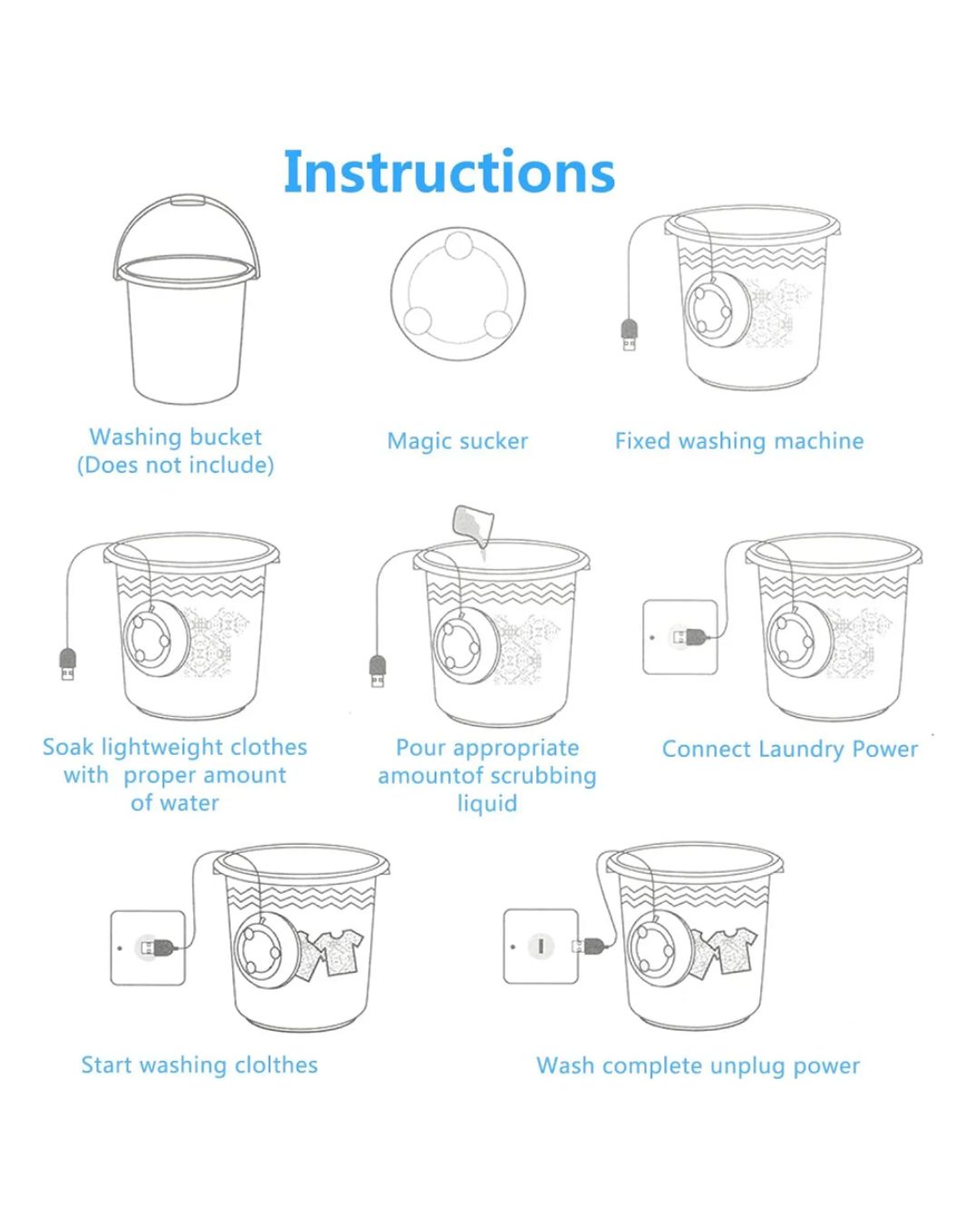 Instructions

Washing bucket
(Does not include)

Magic sucker

Fixed washing machine

Soak lightweight clothes with proper amount of water

Pour appropriate amountof scrubbing liquid

Connect Laundry Power

Start washing clolthes

Wash complete unplug power