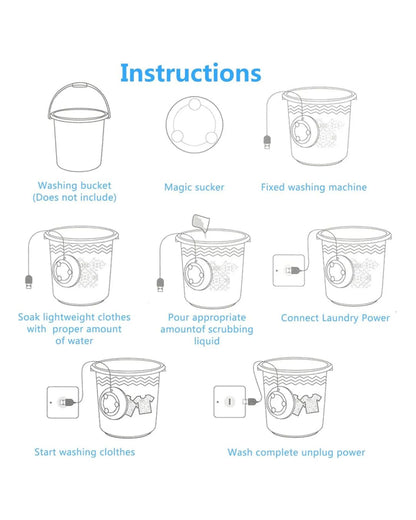 Instructions

Washing bucket
(Does not include)

Magic sucker

Fixed washing machine

Soak lightweight clothes with proper amount of water

Pour appropriate amountof scrubbing liquid

Connect Laundry Power

Start washing clolthes

Wash complete unplug power