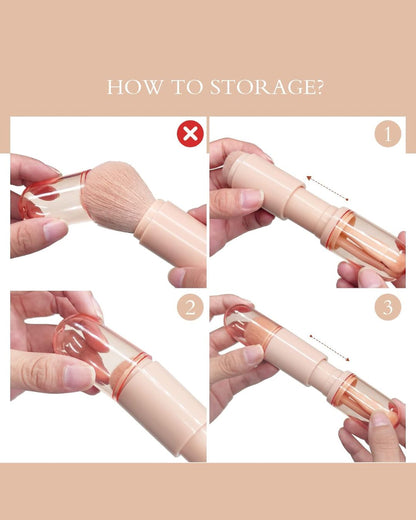 HOW TO STORAGE?

1

2

3