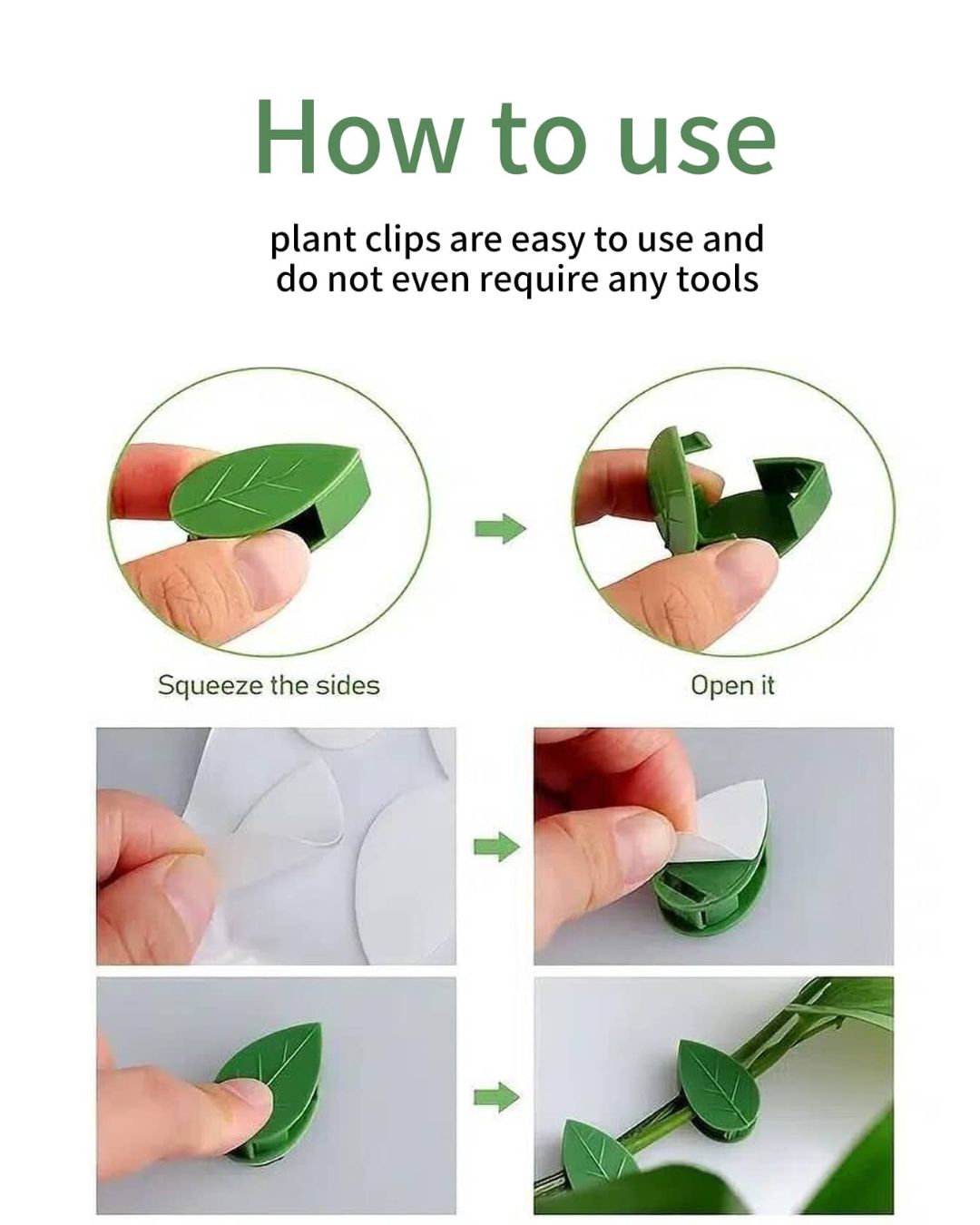 How to use

plant clips are easy to use and do not even require any tools

Squeeze the sides

Open it