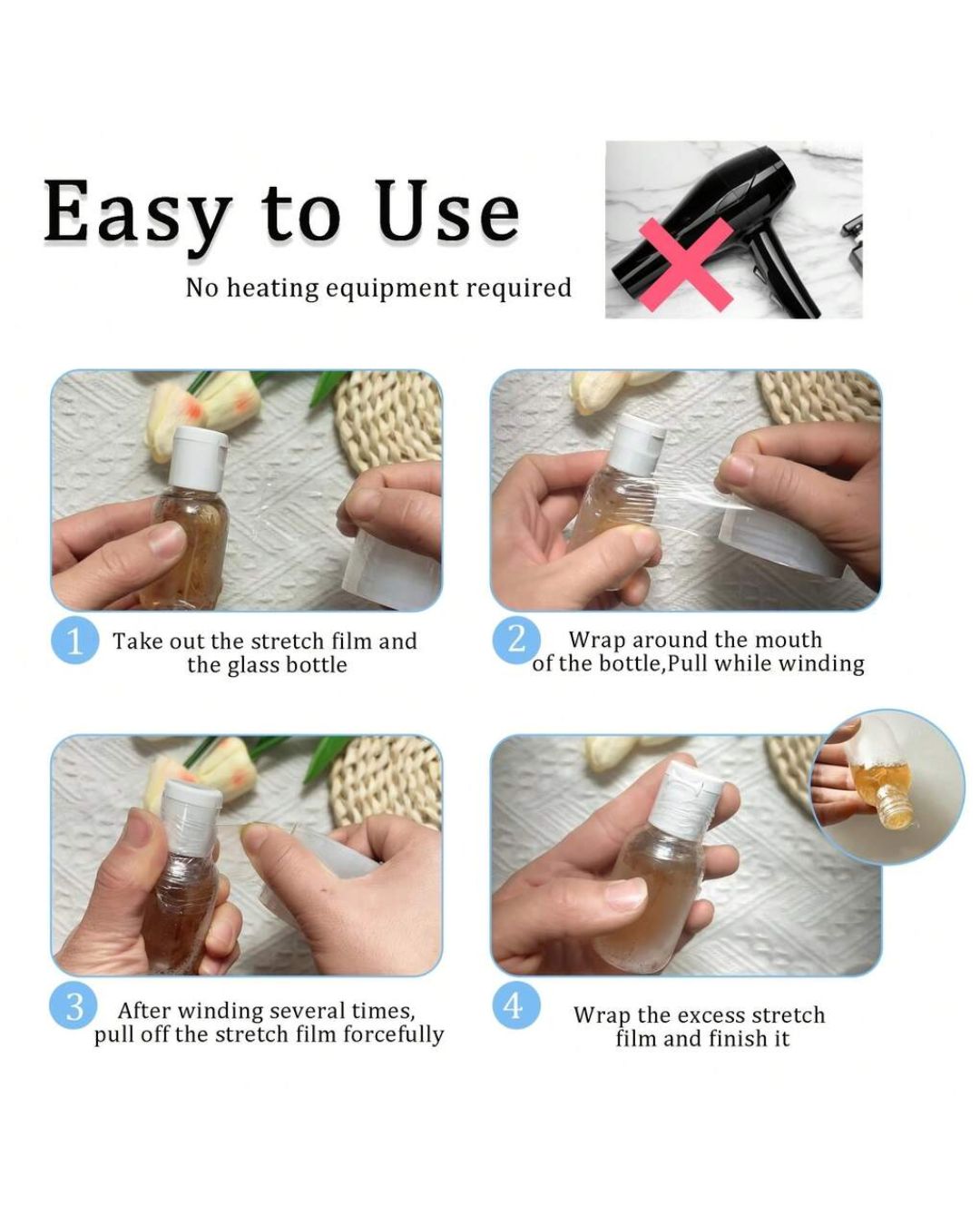 Easy to Use

No heating equipment required

1 Take out the stretch film and the glass bottle

2 Wrap around the mouth of the bottle,Pull while winding

3 After winding several times, pull off the stretch film forcefully

4 Wrap the excess stretch film and finish it