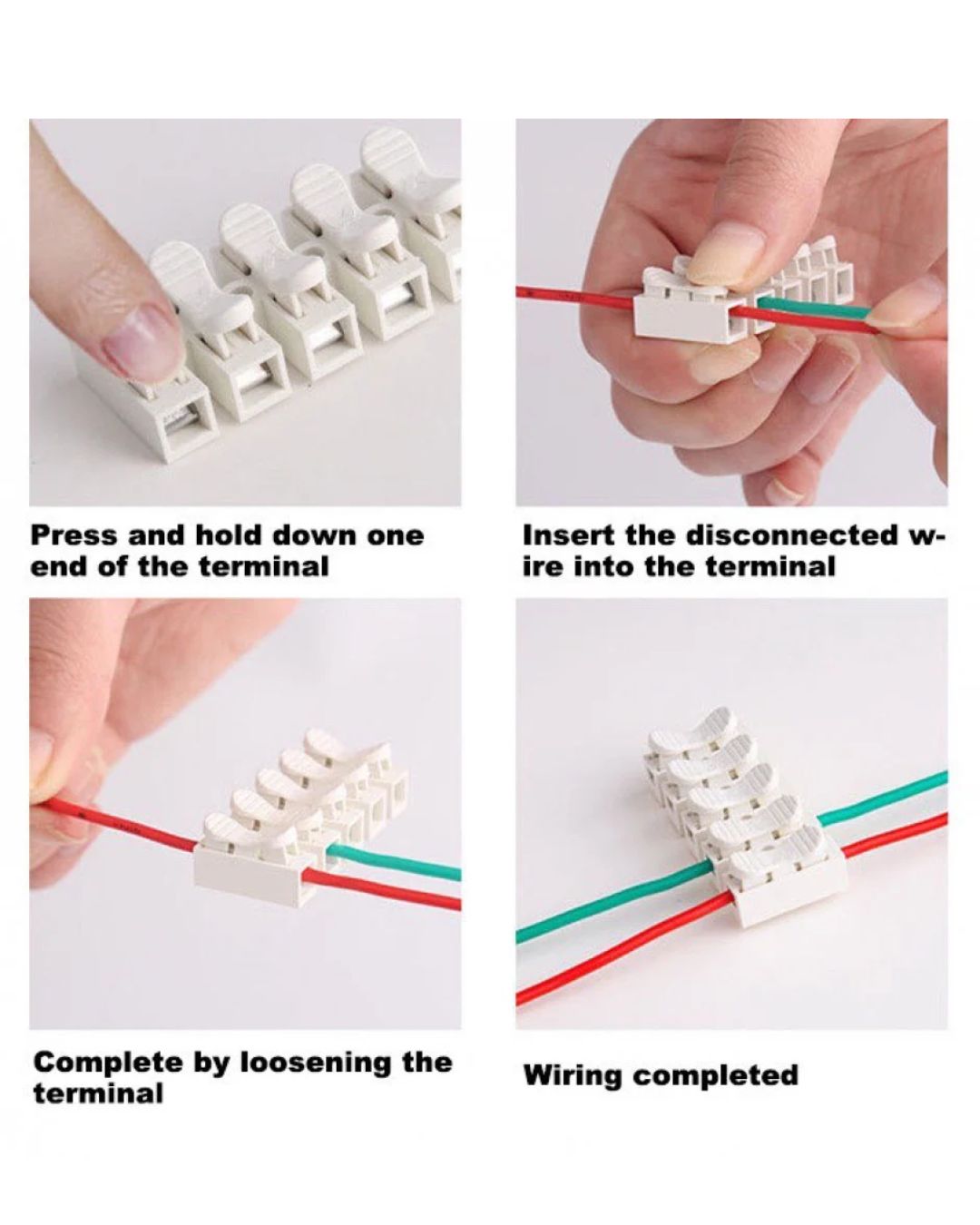 Press and hold down one end of the terminal

Insert the disconnected wire into the terminal

Complete by loosening the terminal

Wiring completed