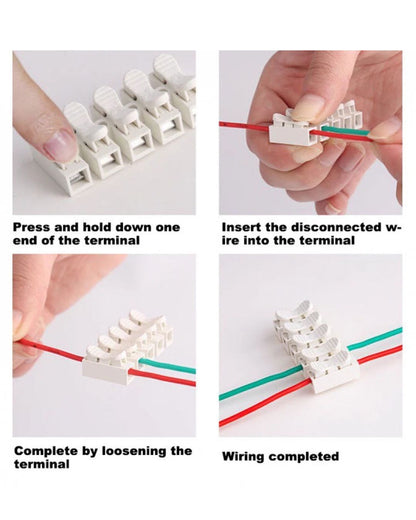 Press and hold down one end of the terminal

Insert the disconnected wire into the terminal

Complete by loosening the terminal

Wiring completed