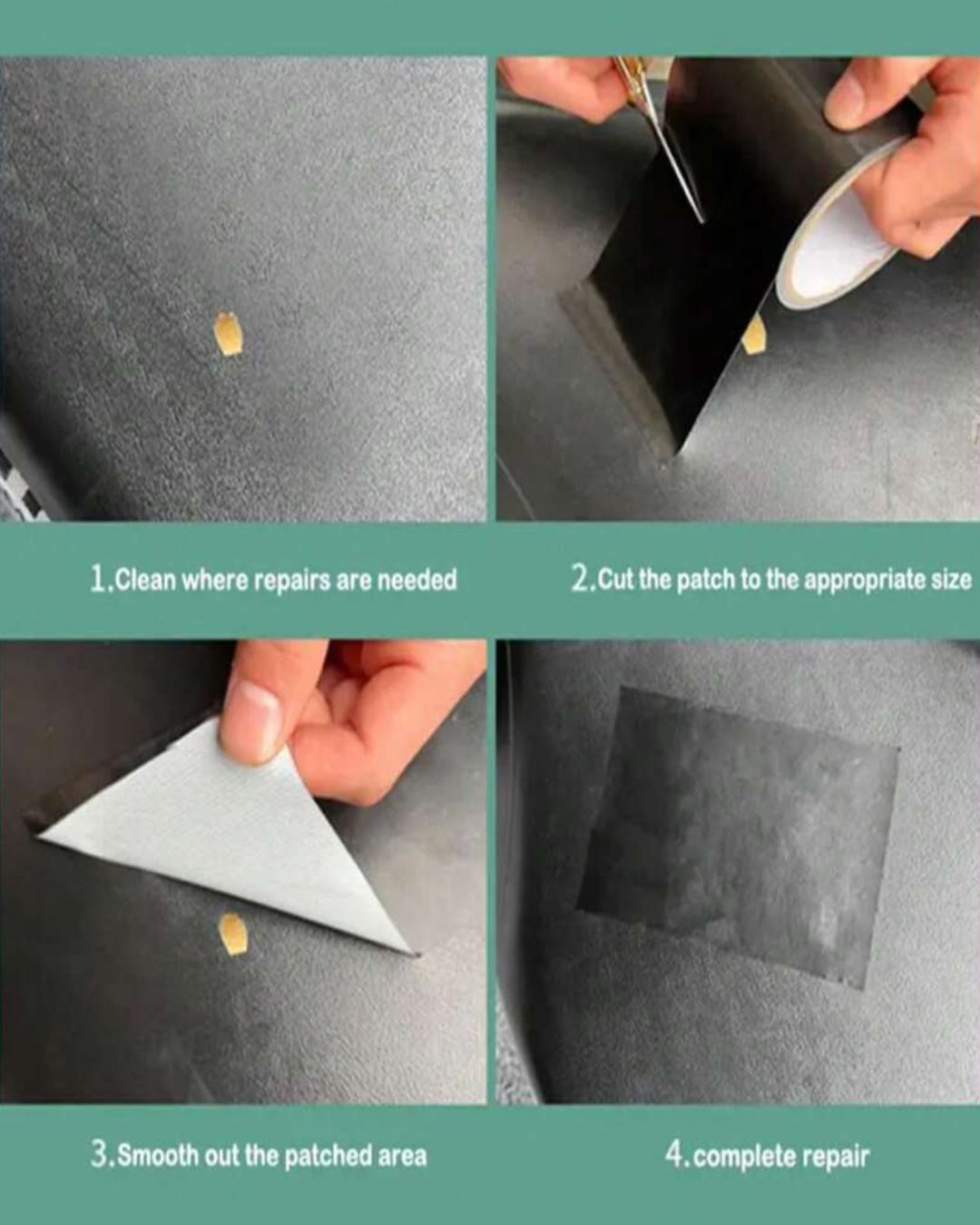 1.Clean where repairs are needed

2.Cut the patch to the appropriate size

3.Smooth out the patched area

4.complete repair