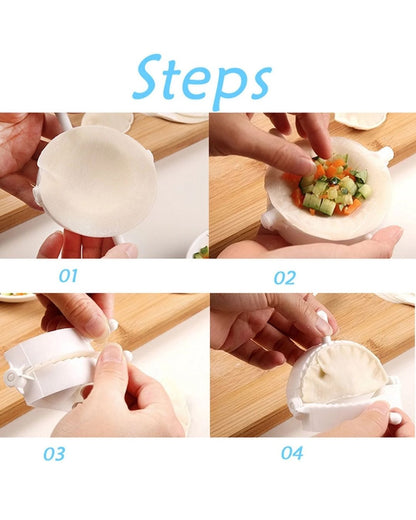 Steps

01

02

03

04