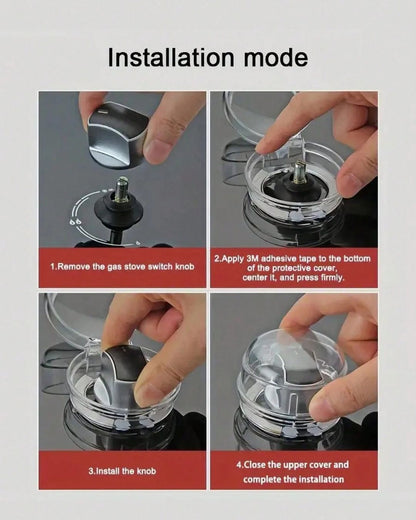 Installation mode

1.Remove the gas stove switch knob

2.Apply 3M adhesive tape to the bottom of the protective cover, center it, and press firmly.

3.Install the knob

4.Close the upper cover and complete the installation