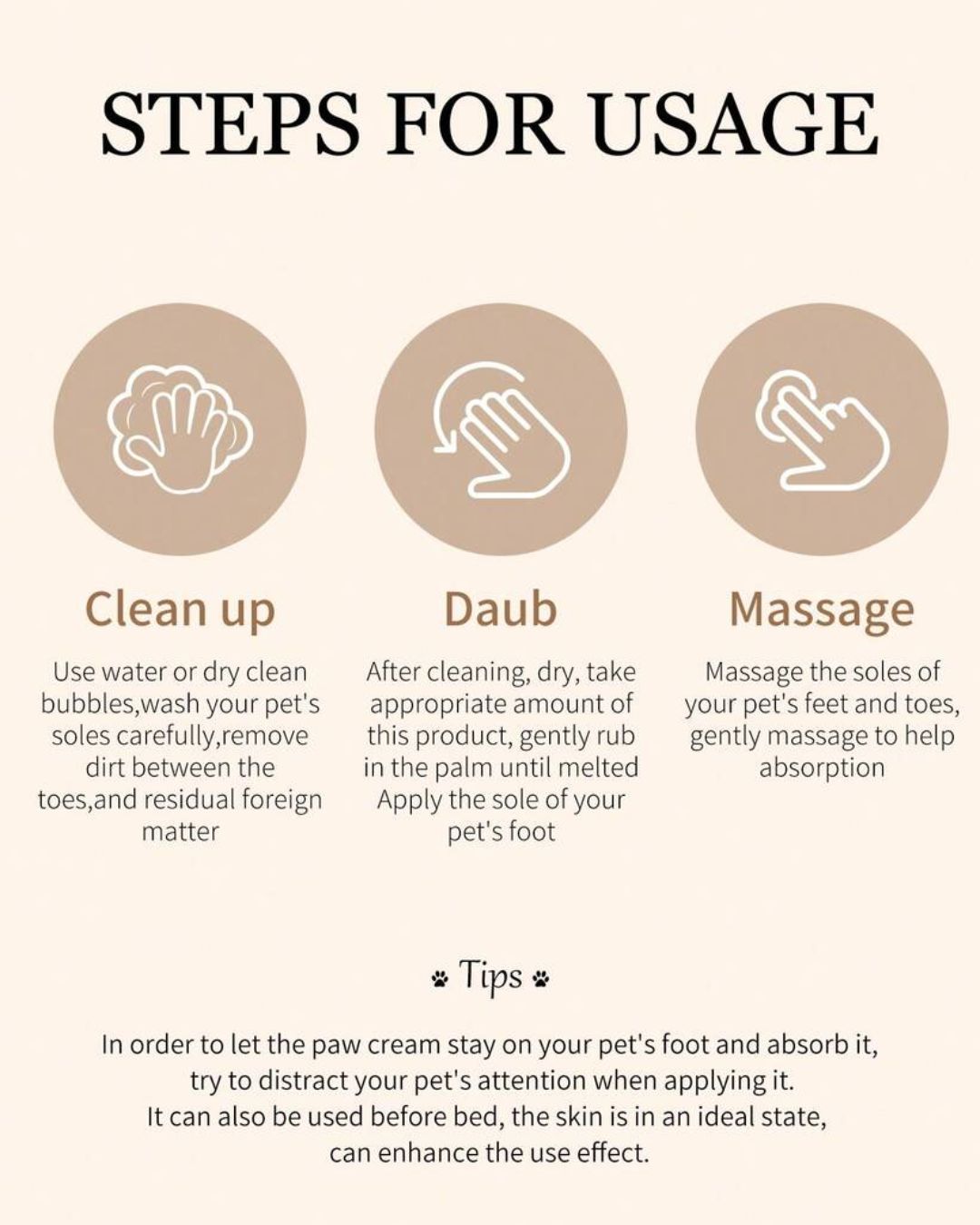 STEPS FOR USAGE

Clean up

Use water or dry clean bubbles,wash your pet's soles carefully,remove dirt between the toes,and residual foreign matter

Daub

After cleaning, dry, take appropriate amount of this product, gently rub in the palm until melted Apply the sole of your pet's foot

Massage

Massage the soles of your pet's feet and toes, gently massage to help absorption

Tips

In order to let the paw cream stay on your pet's foot and absorb it, try to distract your pet's attention when applying it.
It can also be used before bed, the skin is in an ideal state, can enhance the use effect.