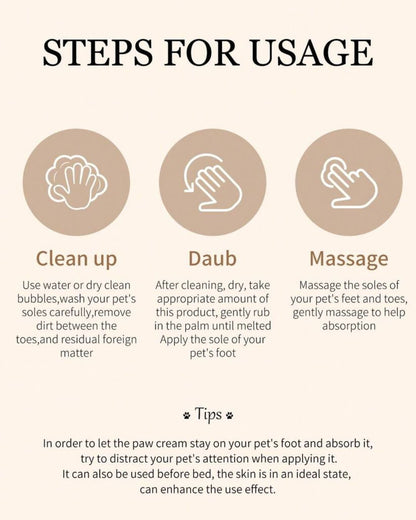 STEPS FOR USAGE

Clean up

Use water or dry clean bubbles,wash your pet's soles carefully,remove dirt between the toes,and residual foreign matter

Daub

After cleaning, dry, take appropriate amount of this product, gently rub in the palm until melted Apply the sole of your pet's foot

Massage

Massage the soles of your pet's feet and toes, gently massage to help absorption

Tips

In order to let the paw cream stay on your pet's foot and absorb it, try to distract your pet's attention when applying it.
It can also be used before bed, the skin is in an ideal state, can enhance the use effect.