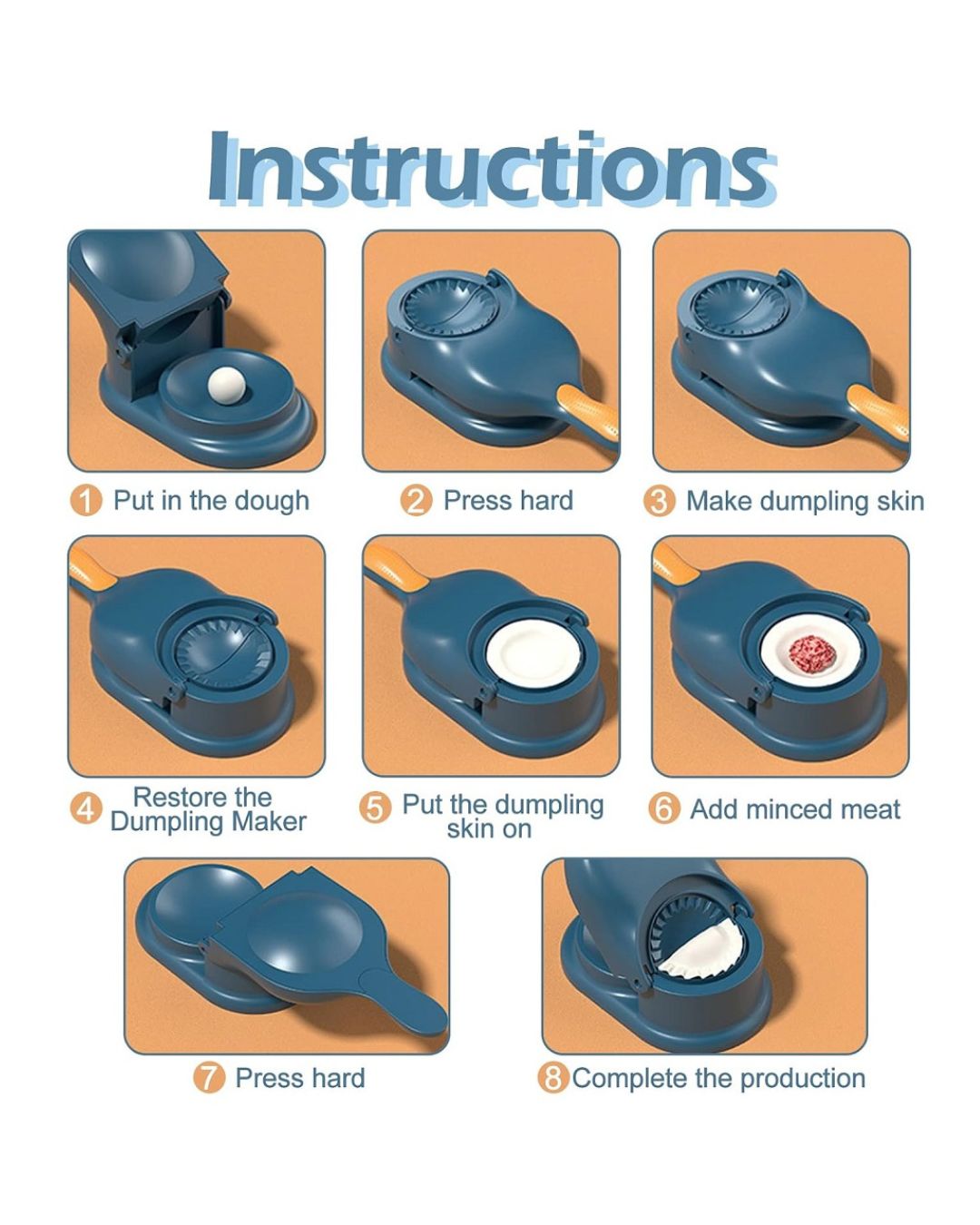 Instructions

1 Put in the dough

2 Press hard

3 Make dumpling skin

4 Restore the Dumpling Maker

5 Put the dumpling skin on

6 Add minced meat

7 Press hard

8 Complete the production