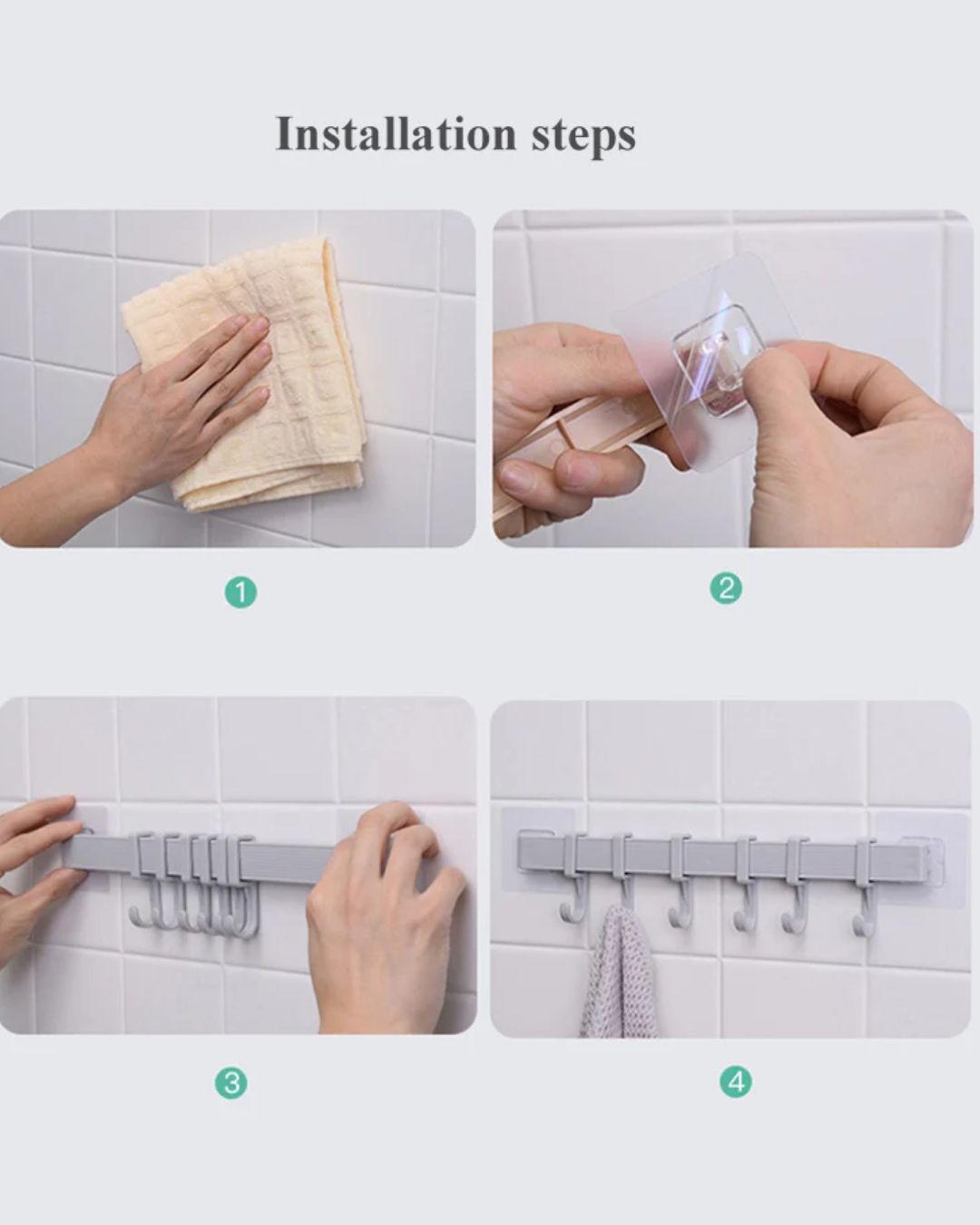 Installation steps

1

2

3

4